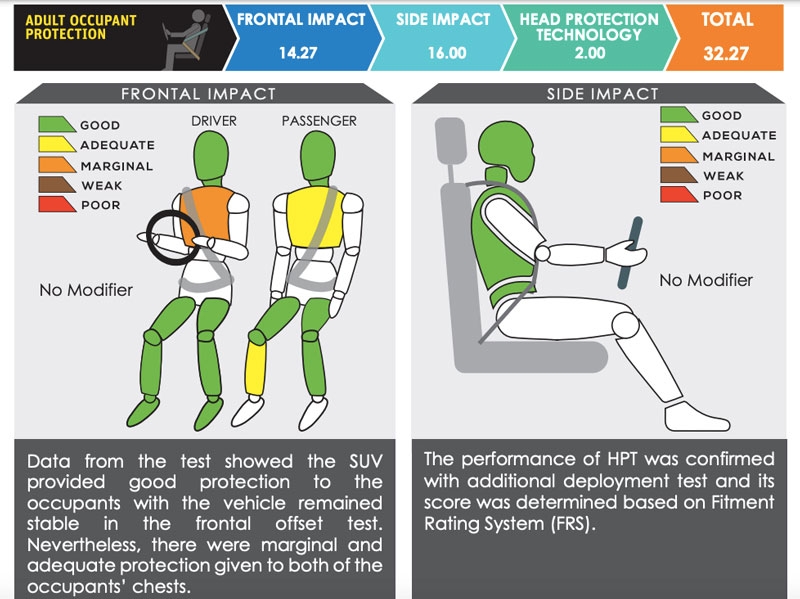 ADULT OCCUPANT PROTECTION

FRONTAL IMPACT
14.27

SIDE IMPACT
16.00

HEAD PROTECTION TECHNOLOGY
2.00

TOTAL
32.27

FRONTAL IMPACT

GOOD
ADEQUATE
MARGINAL
WEAK
POOR

DRIVER

PASSENGER

No Modifier

Data from the test showed the SUV provided good protection to the occupants with the vehicle remained stable in the frontal offset test. Nevertheless, there were marginal and adequate protection given to both of the occupants' chests.

SIDE IMPACT

GOOD
ADEQUATE
MARGINAL
WEAK
POOR

No Modifier

The performance of HPT was confirmed with additional deployment test and its score was determined based on Fitment Rating System (FRS).