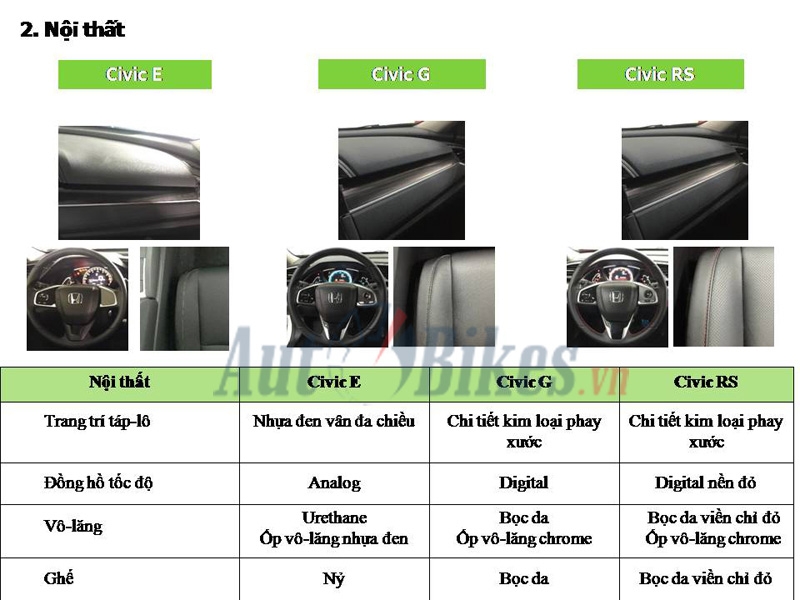 2. Nội thất

Civic E

Civic G

Civic RS

AutoBikes.vn

| Nội thất | Civic E | Civic G | Civic RS |
|---|---|---|---|
| Trang trí táp-lô | Nhựa đen vân đa chiều | Chi tiết kim loại phay xước | Chi tiết kim loại phay xước |
| Đồng hồ tốc độ | Analog | Digital | Digital nền đỏ |
| Vô-lăng | Urethane Ốp vô-lăng nhựa đen | Bọc da Ốp vô-lăng chrome | Bọc da viền chỉ đỏ Ốp vô-lăng chrome |
| Ghế | Nỷ | Bọc da | Bọc da viền chỉ đỏ |