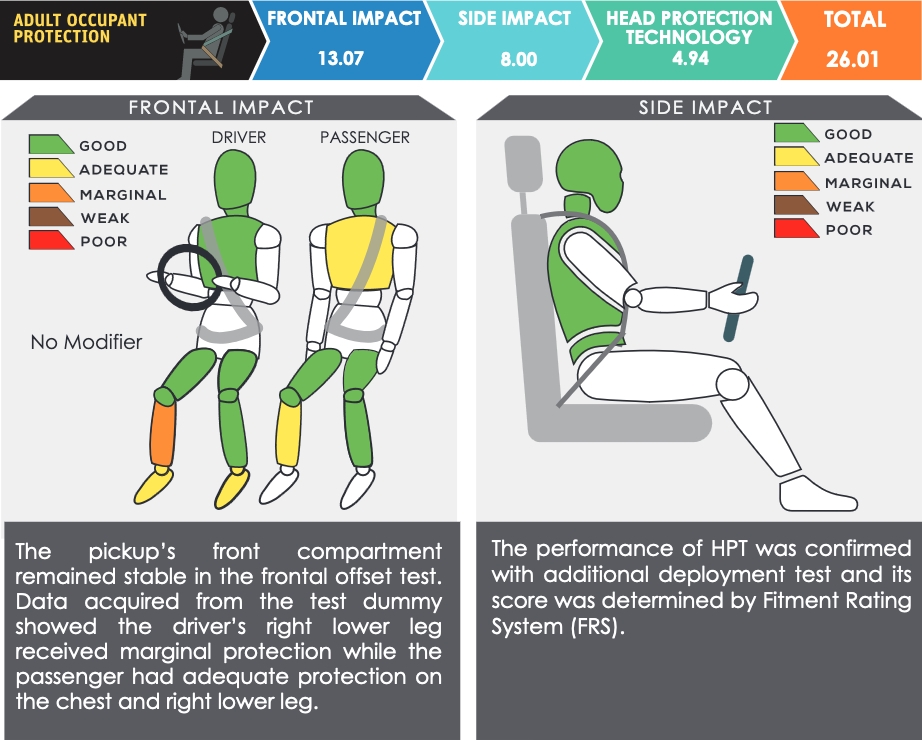 ADULT OCCUPANT PROTECTION

FRONTAL IMPACT
13.07

SIDE IMPACT
8.00

HEAD PROTECTION TECHNOLOGY
4.94

TOTAL
26.01

FRONTAL IMPACT

GOOD
ADEQUATE
MARGINAL
WEAK
POOR

DRIVER
PASSENGER

No Modifier

The pickup's front compartment remained stable in the frontal offset test. Data acquired from the test dummy showed the driver's right lower leg received marginal protection while the passenger had adequate protection on the chest and right lower leg.

SIDE IMPACT

GOOD
ADEQUATE
MARGINAL
WEAK
POOR

The performance of HPT was confirmed with additional deployment test and its score was determined by Fitment Rating System (FRS).