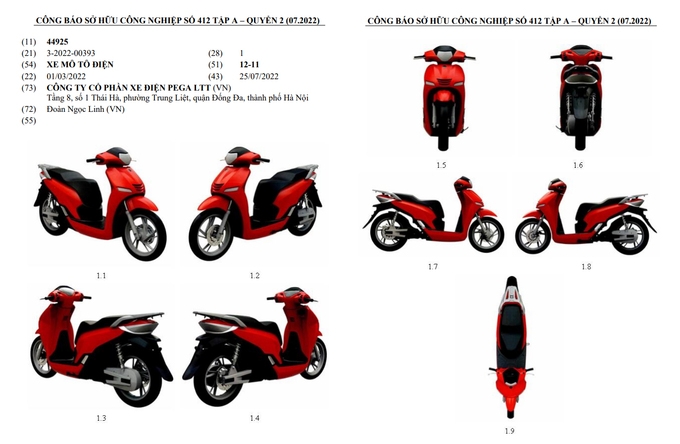 CÔNG BÁO SỞ HỮU CÔNG NGHIỆP SỐ 412 TẬP A – QUYỂN 2 (07.2022)

(11) 44925
(21) 3-2022-00393 (28) 1
(54) XE MÔ TÔ ĐIỆN (51) 12-11
(22) 01/03/2022 (43) 25/07/2022
(73) CÔNG TY CỔ PHẦN XE ĐIỆN PEGA LTT (VN)
Tầng 8, số 1 Thái Hà, phường Trung Liệt, quận Đống Đa, thành phố Hà Nội
(72) Đoàn Ngọc Linh (VN)
(55)

1.1 1.2

1.3 1.4

CÔNG BÁO SỞ HỮU CÔNG NGHIỆP SỐ 412 TẬP A – QUYỂN 2 (07.2022)

1.5 1.6

1.7 1.8

1.9