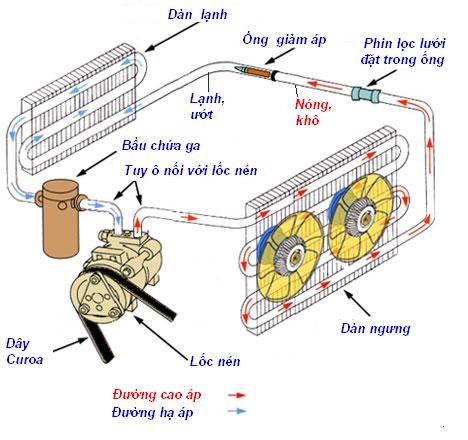 Dàn lạnh

Ống giảm áp

Phin lọc lưới đặt trong ống

Lạnh, ướt

Nóng, khô

Bầu chứa ga

Tuy ô nối với lốc nén

Dàn ngưng

Dây Curoa

Lốc nén

Đường cao áp

Đường hạ áp