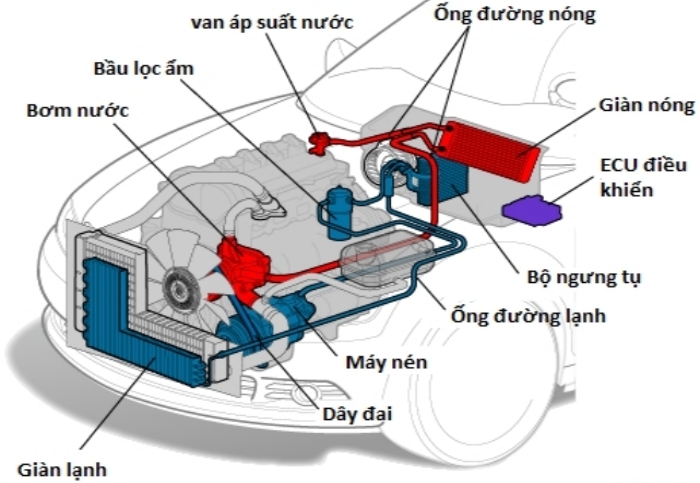 van áp suất nước
Ống đường nóng
Bầu lọc ẩm
Bơm nước
Giàn nóng
ECU điều khiển
Bộ ngưng tụ
Ống đường lạnh
Máy nén
Dây đai
Giàn lạnh